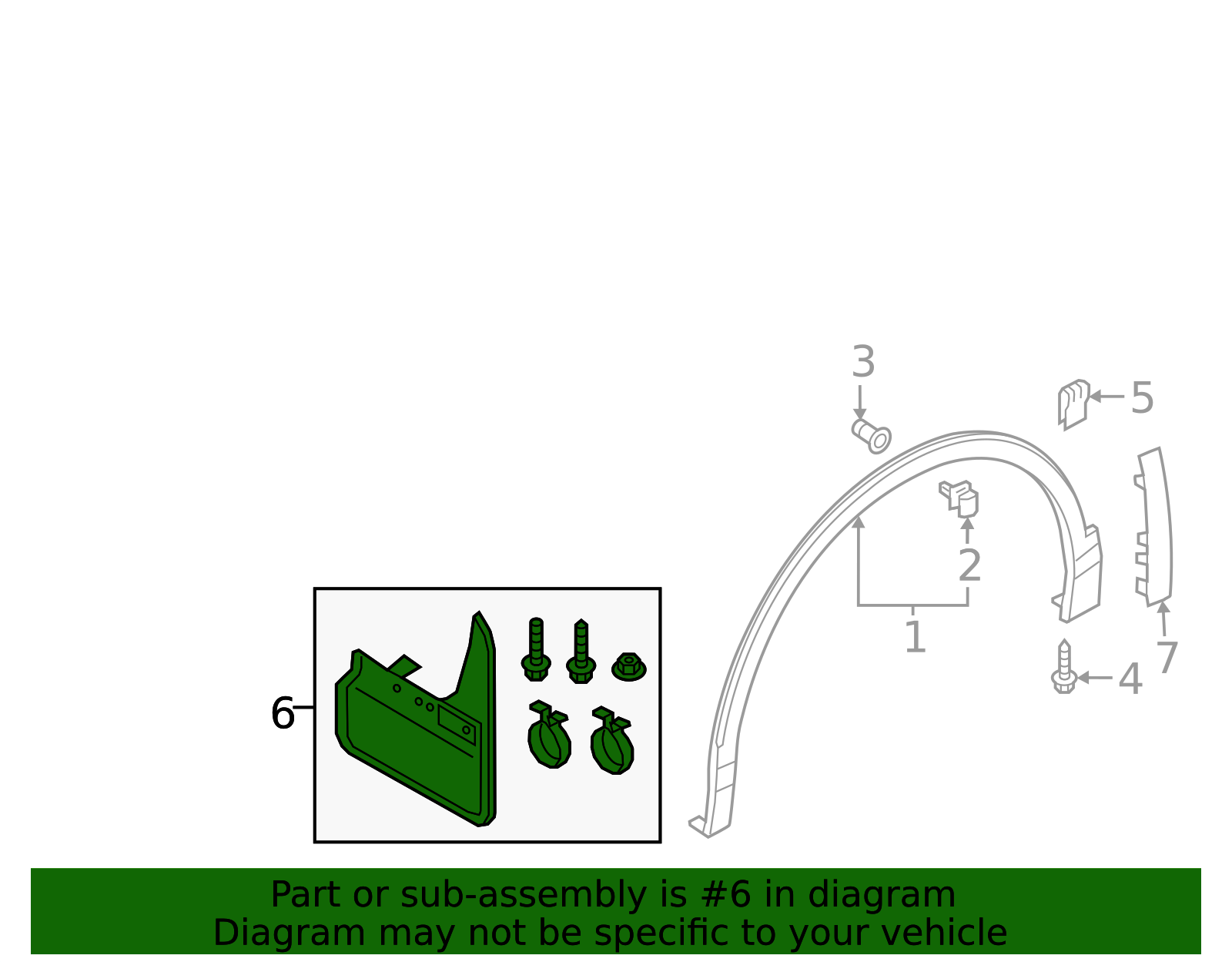 3

5

2

1

7

4

6

Part or sub-assembly is #6 in diagram
Diagram may not be specific to your vehicle