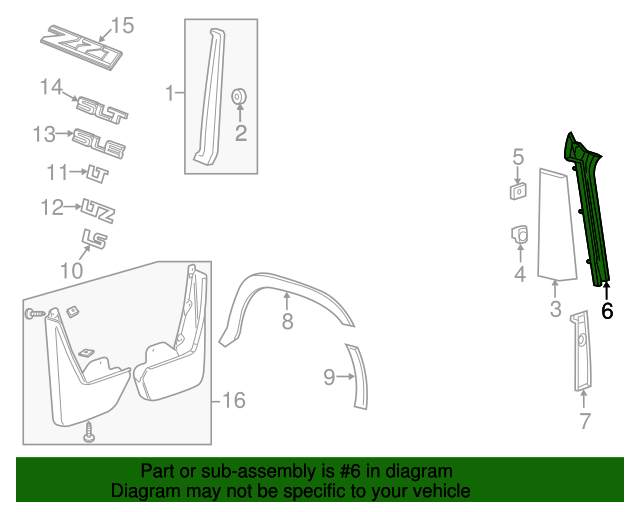 15
Z71
14
SLT
13
SLE
11
LT
12
LTZ
LS
10
1
2
5
4
3
6
7
8
9
16

Part or sub-assembly is #6 in diagram
Diagram may not be specific to your vehicle