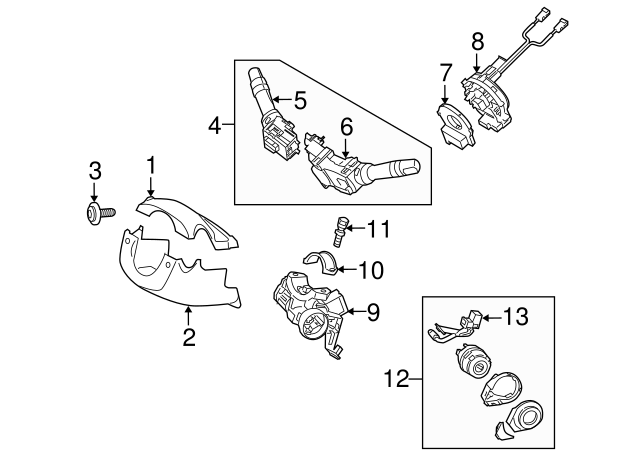 8
7
5
4
6
3
1
11
10
9
2
13
12