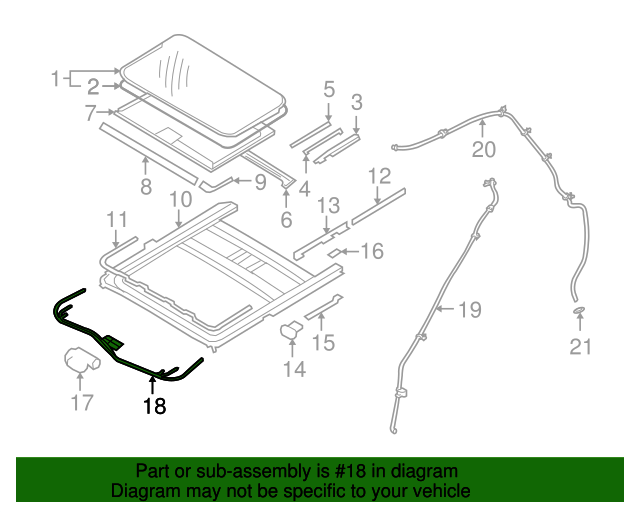 1
2
7
5
3
20
8
9
4
6
12
10
13
11
16
19
21
15
14
17
18

Part or sub-assembly is #18 in diagram
Diagram may not be specific to your vehicle