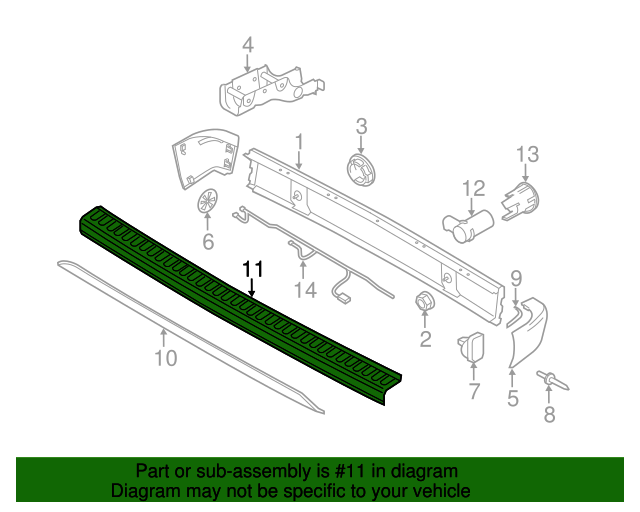 4
3
1
13
12
6
11
14
9
2
10
7
5
8

Part or sub-assembly is #11 in diagram
Diagram may not be specific to your vehicle