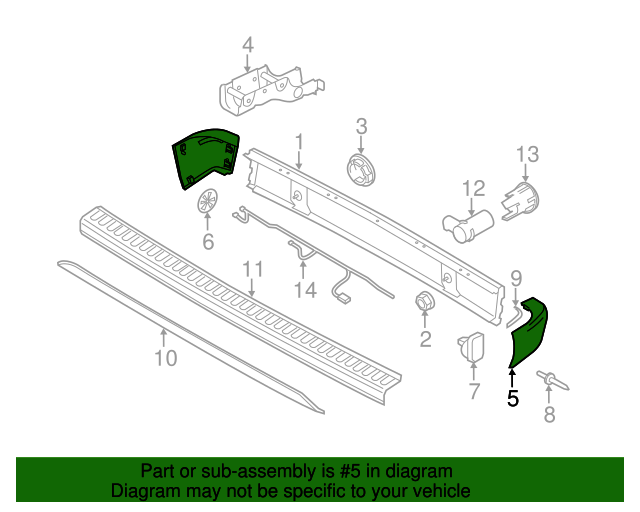 4
3
1
13
12
6
11
14
9
2
10
7
5
8

Part or sub-assembly is #5 in diagram
Diagram may not be specific to your vehicle