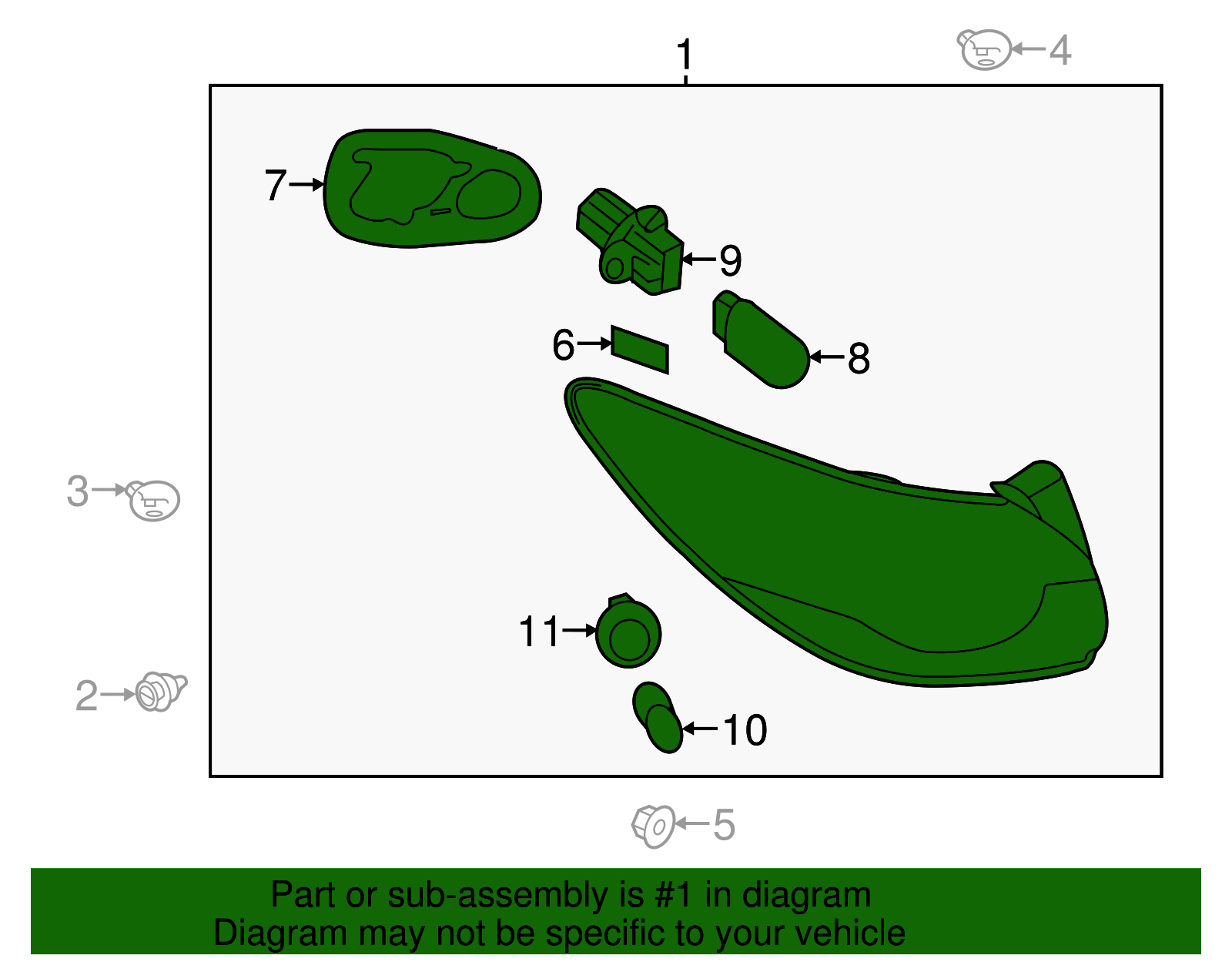 1
4
7
9
6
8
3
11
2
10
5

Part or sub-assembly is #1 in diagram
Diagram may not be specific to your vehicle