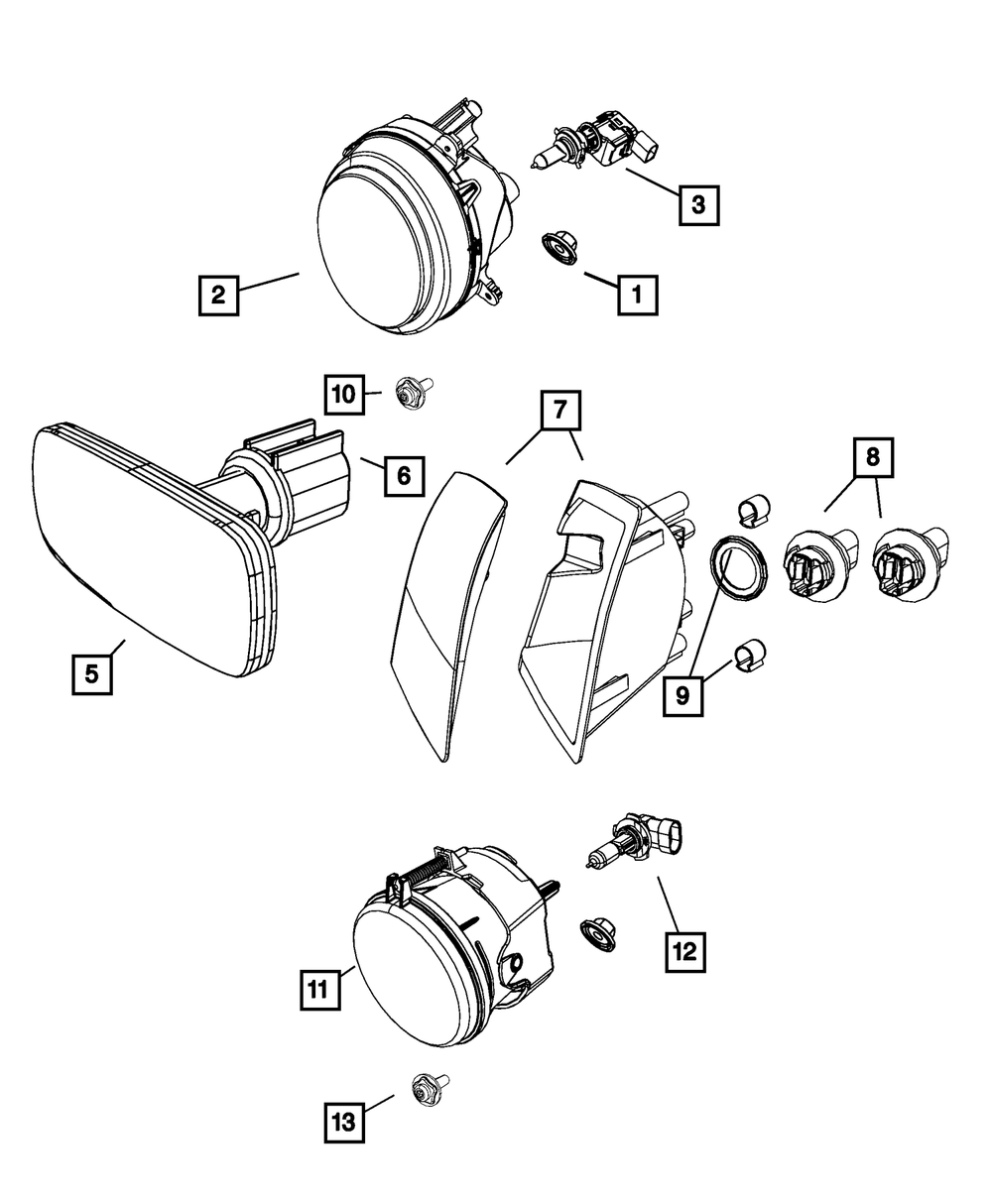 3
2
1
10
7
6
8
5
9
12
11
13