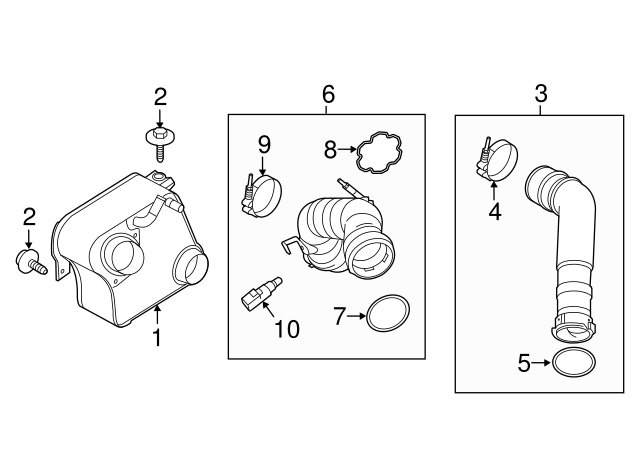 2
2
1
6
9
8
10
7
3
4
5