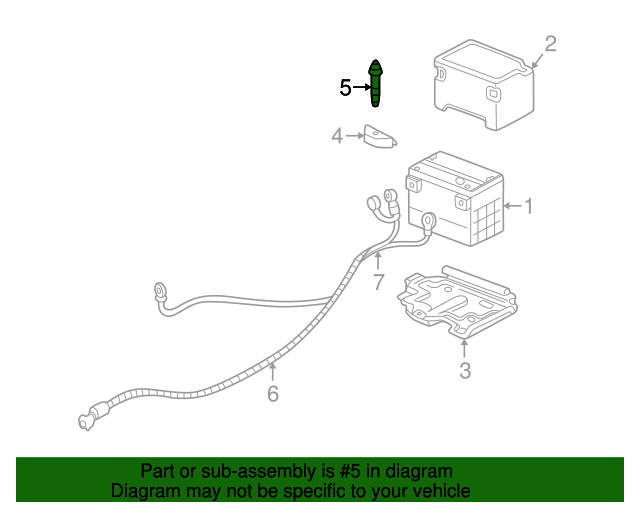 2

5

4

1

7

3

6

Part or sub-assembly is #5 in diagram
Diagram may not be specific to your vehicle