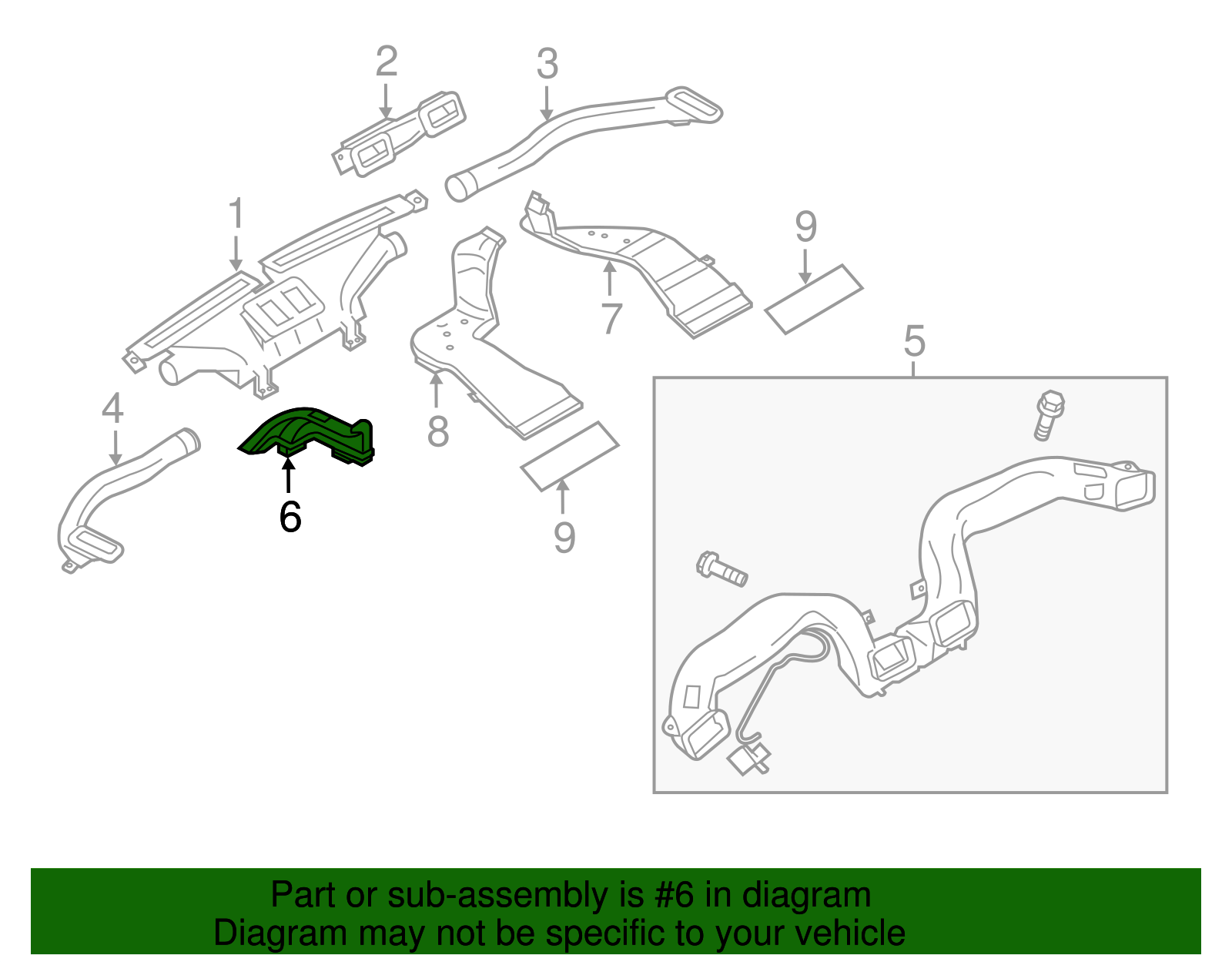 2
3
1
9
7
5
4
8
6
9

Part or sub-assembly is #6 in diagram
Diagram may not be specific to your vehicle