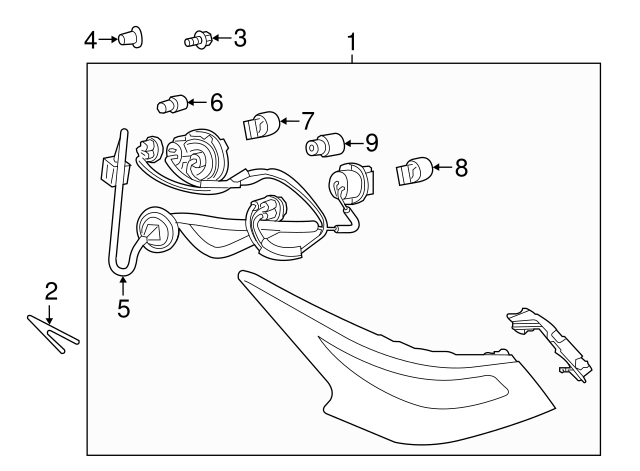 4
3
1
6
7
9
8
5
2