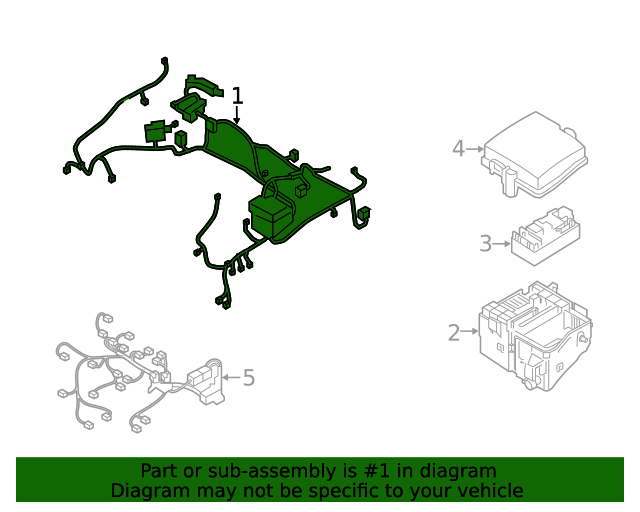 1
4
3
2
5
Part or sub-assembly is #1 in diagram
Diagram may not be specific to your vehicle