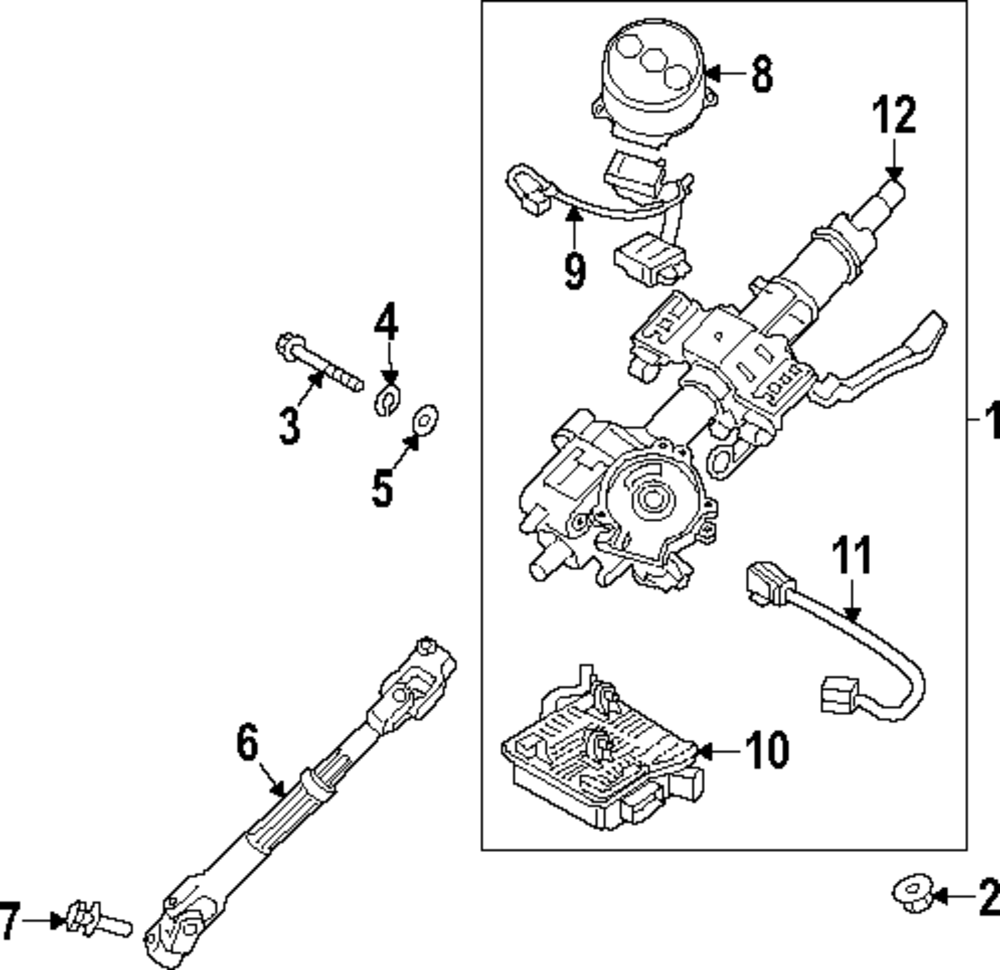 8
12
9
4
3
5
1
11
6
10
7
2