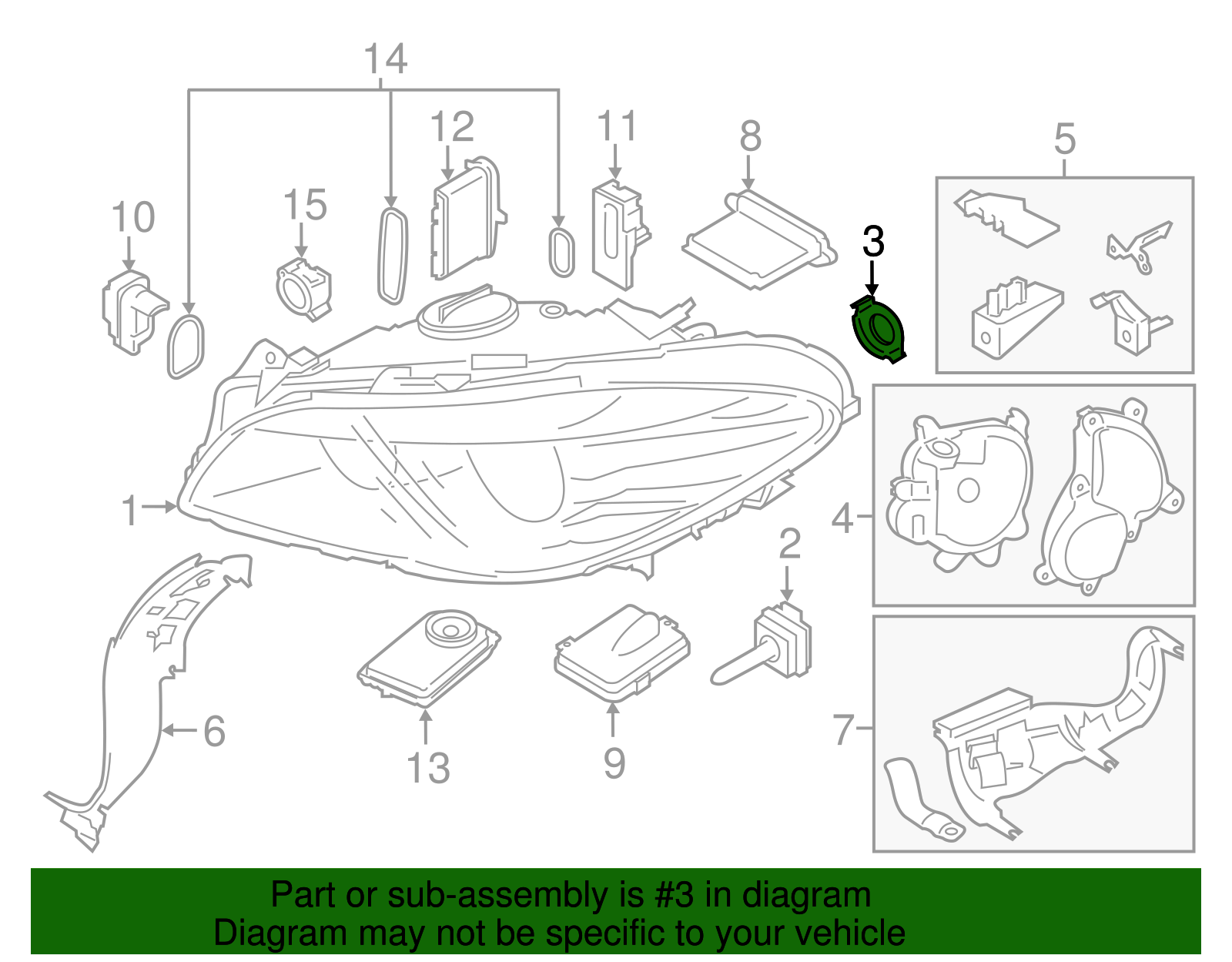 14
12
11
8
5
10
15
3
1
4
2
6
13
9
7

Part or sub-assembly is #3 in diagram
Diagram may not be specific to your vehicle