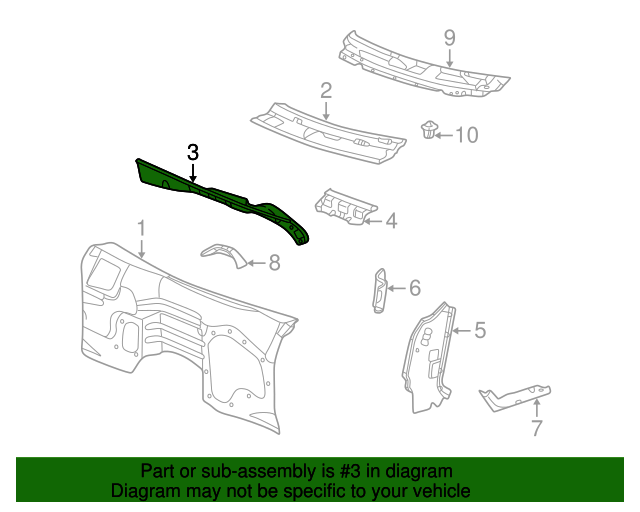 9

2

10

3

4

1

8

6

5

7

Part or sub-assembly is #3 in diagram
Diagram may not be specific to your vehicle