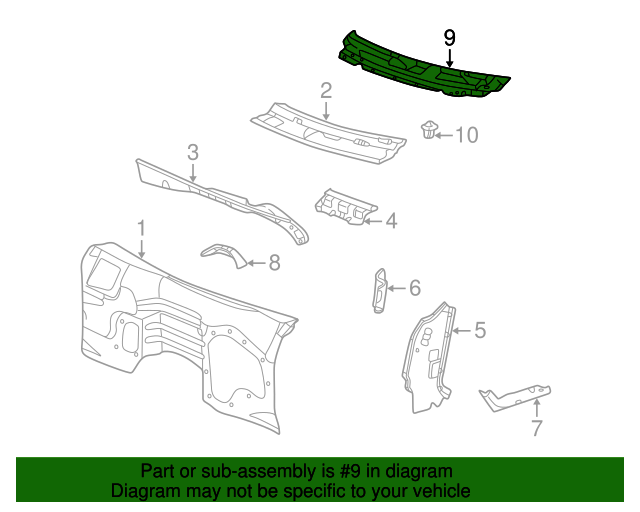 9
2
10
3
4
1
8
6
5
7

Part or sub-assembly is #9 in diagram
Diagram may not be specific to your vehicle