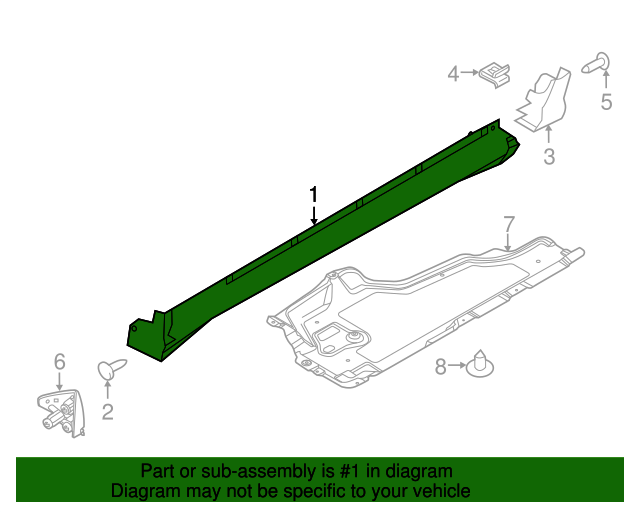 4
5
3
1
7
6
2
8

Part or sub-assembly is #1 in diagram
Diagram may not be specific to your vehicle