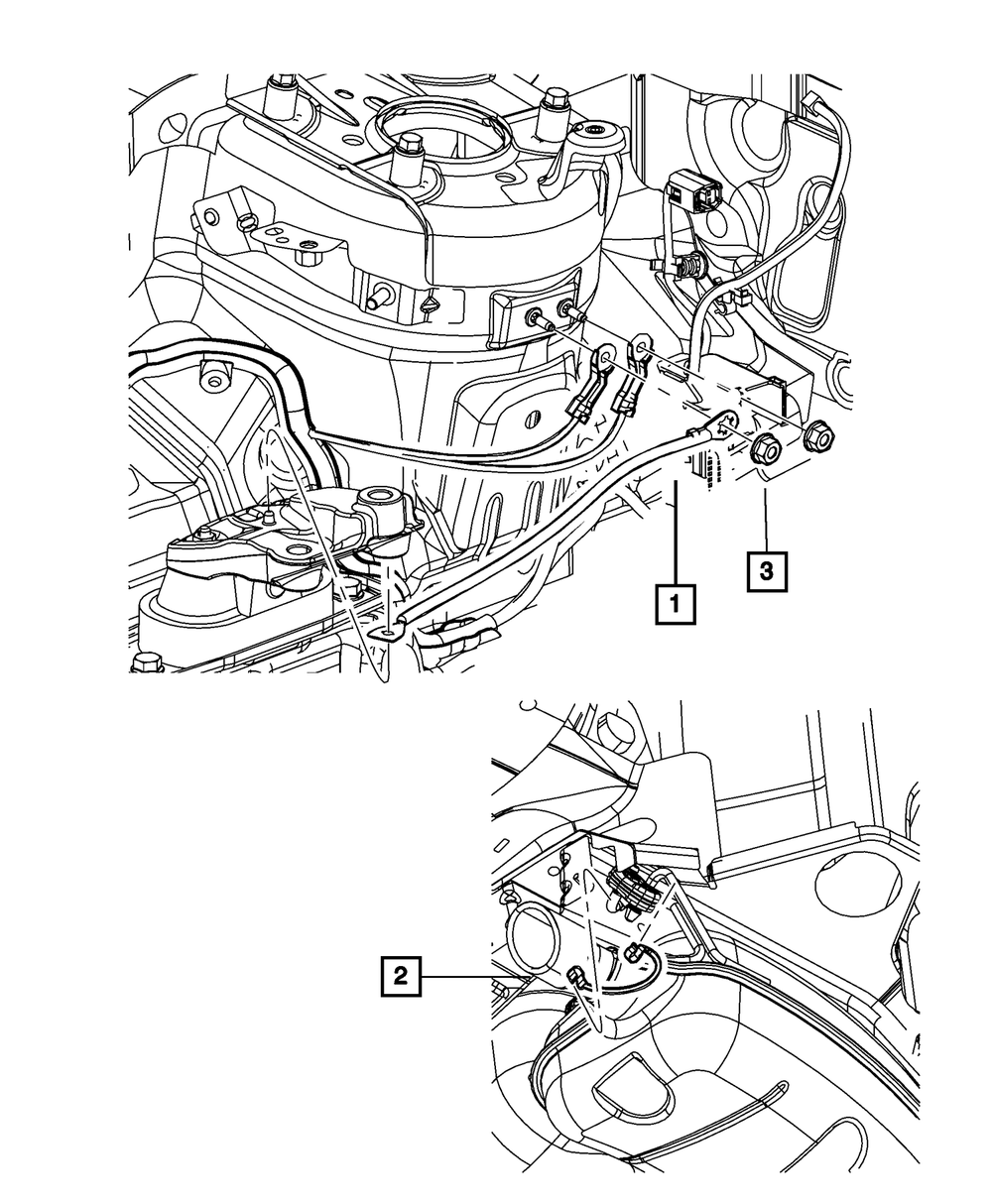 1
3
2