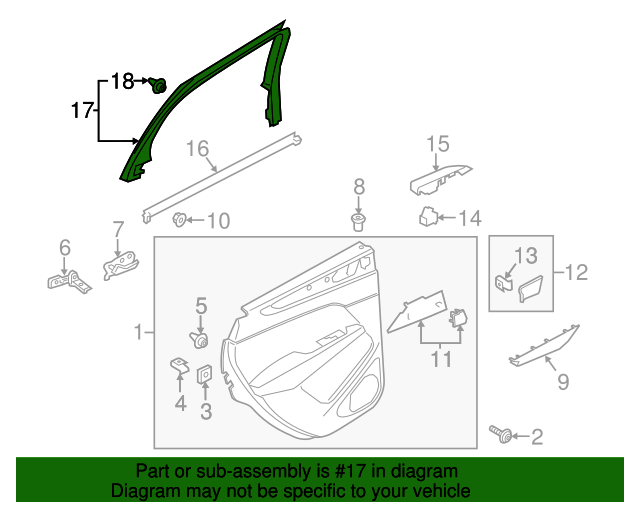 18
17
16
15
8
10
14
7
6
13
12
5
1
11
9
4
3
2

Part or sub-assembly is #17 in diagram
Diagram may not be specific to your vehicle