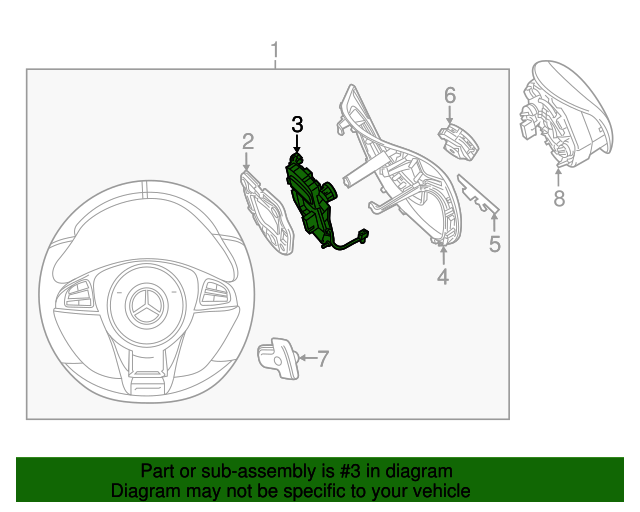 1

3

2

6

5

4

8

7

Part or sub-assembly is #3 in diagram
Diagram may not be specific to your vehicle