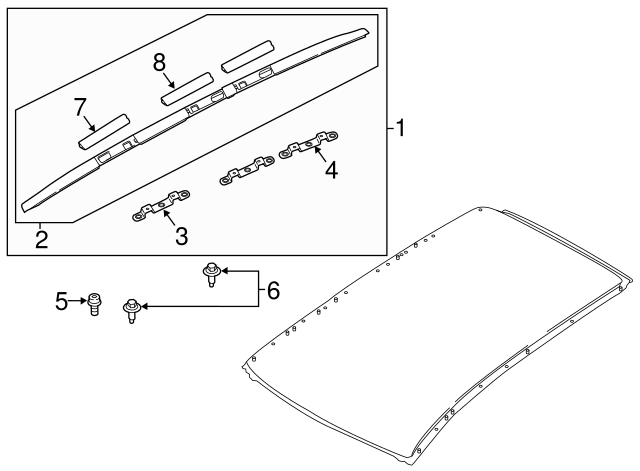 8
7
1
4
3
2
6
5