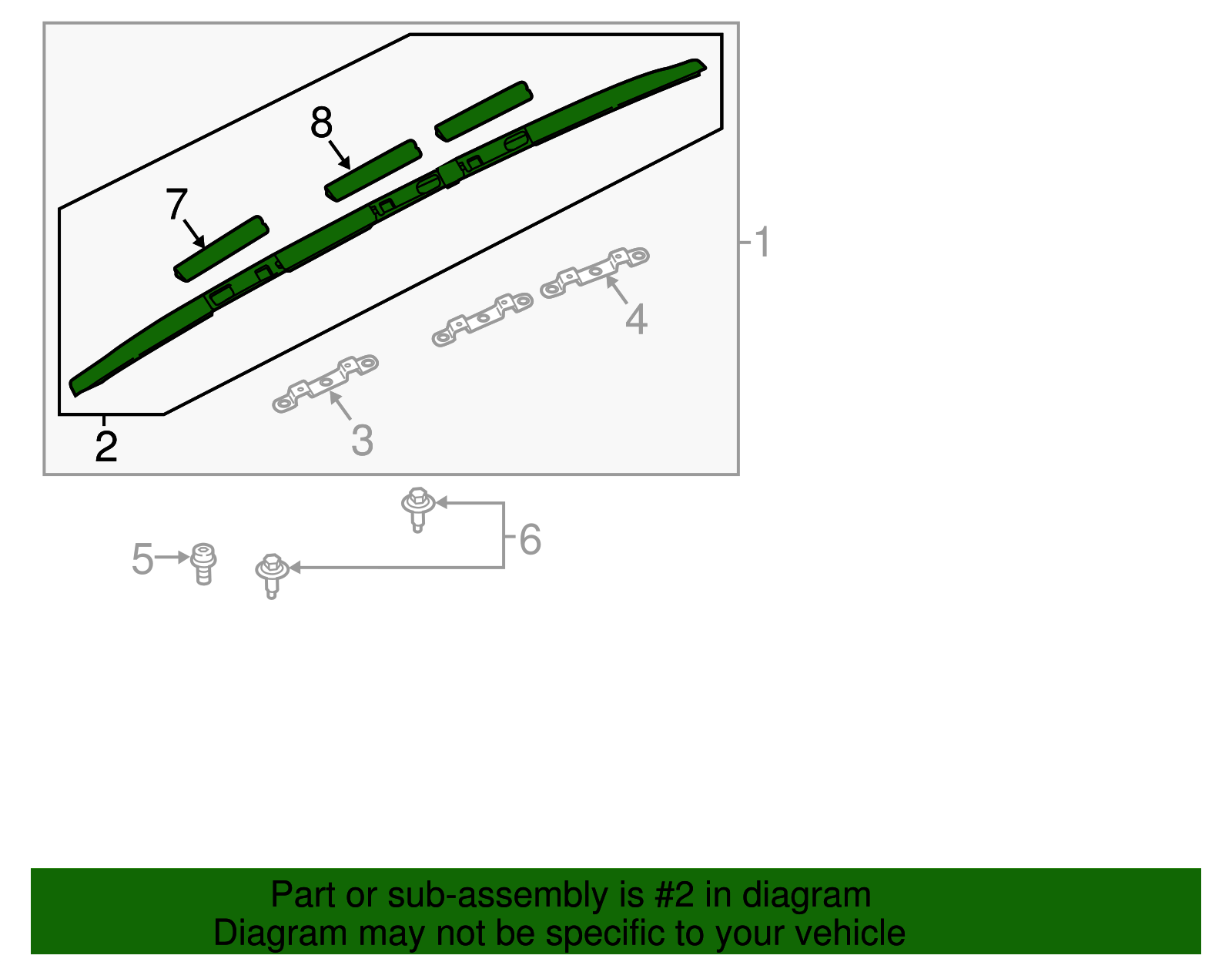 8
7
1
4
3
2
6
5

Part or sub-assembly is #2 in diagram
Diagram may not be specific to your vehicle