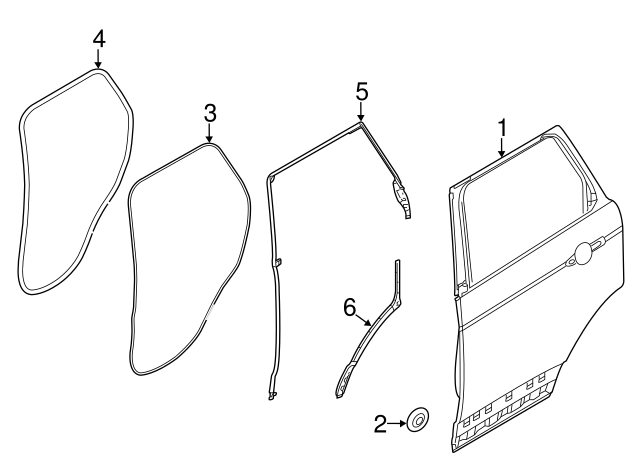 4
3
5
1
6
2