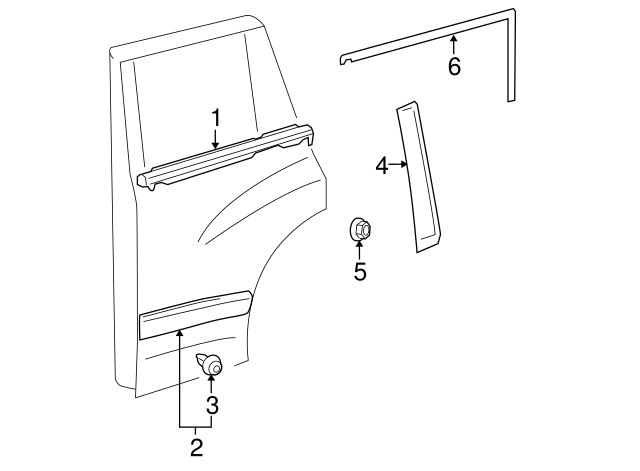 6
1
4
5
3
2