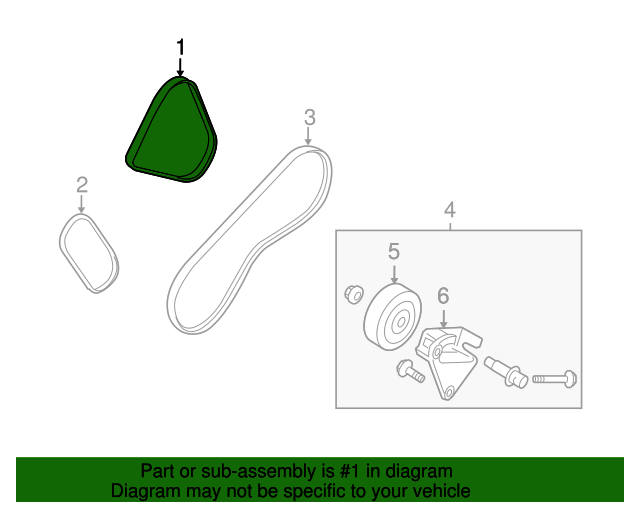 1
2
3
4
5
6

Part or sub-assembly is #1 in diagram
Diagram may not be specific to your vehicle