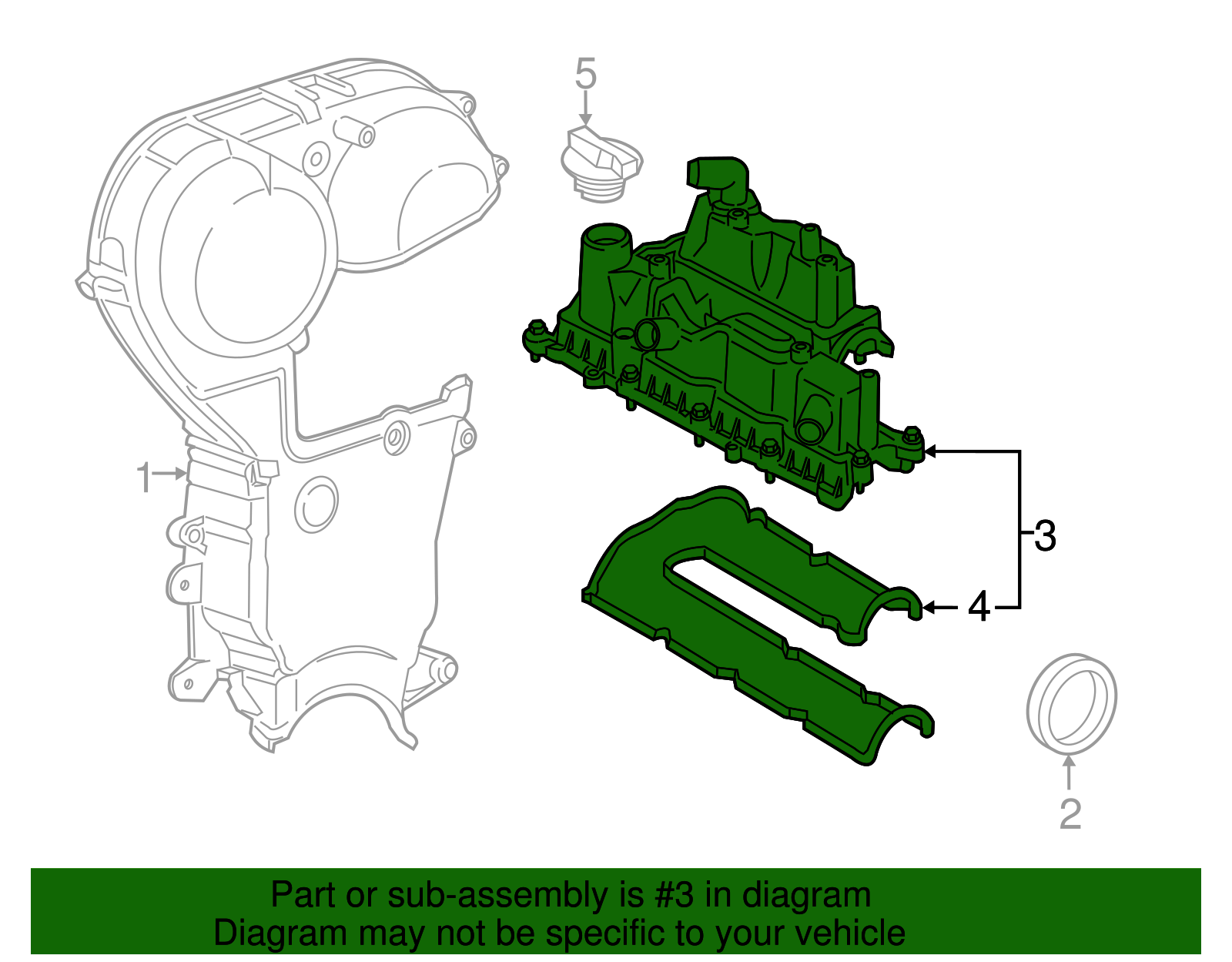 5

1

3

4

2

Part or sub-assembly is #3 in diagram
Diagram may not be specific to your vehicle