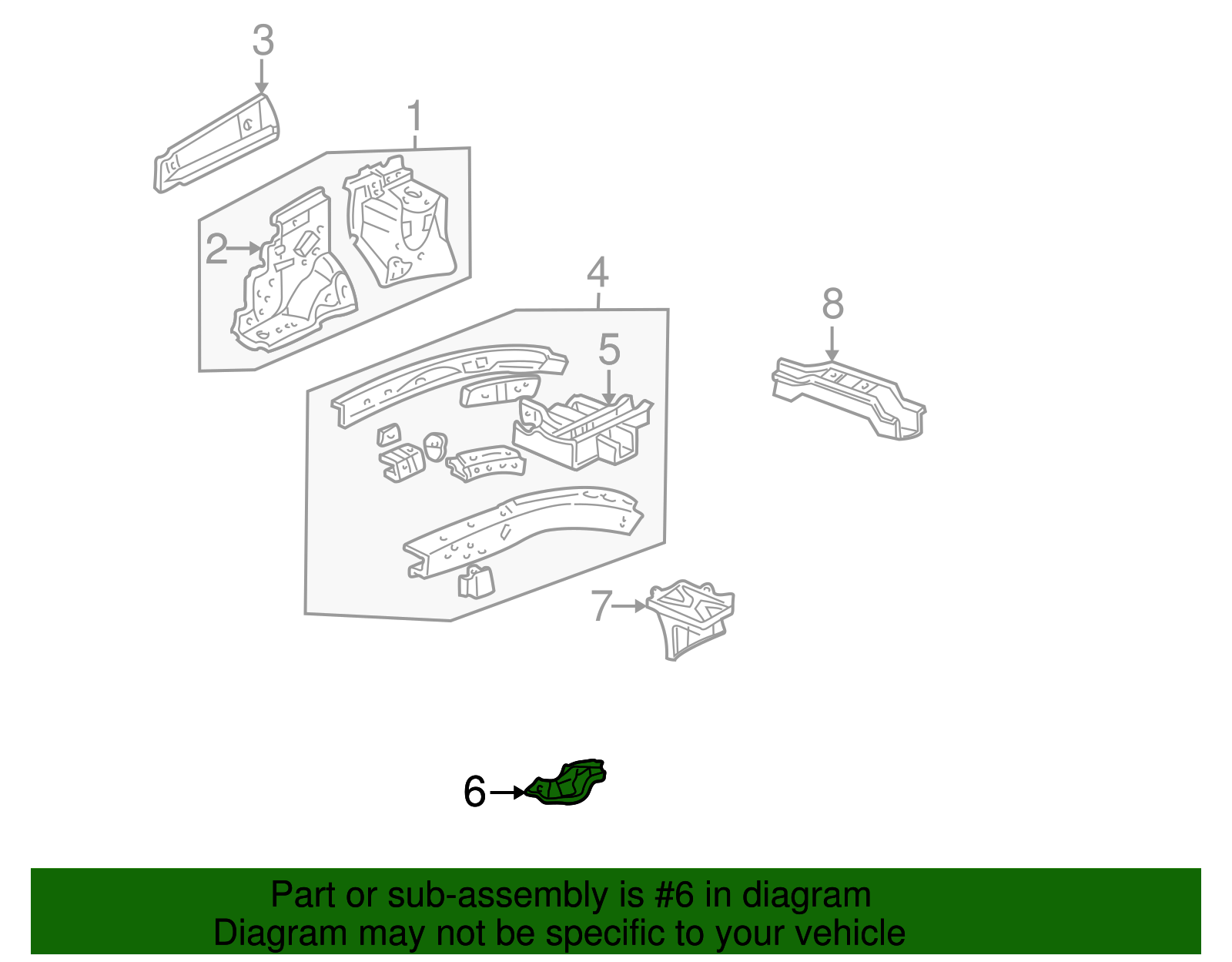 3

1

2

4

5

8

7

6

Part or sub-assembly is #6 in diagram
Diagram may not be specific to your vehicle