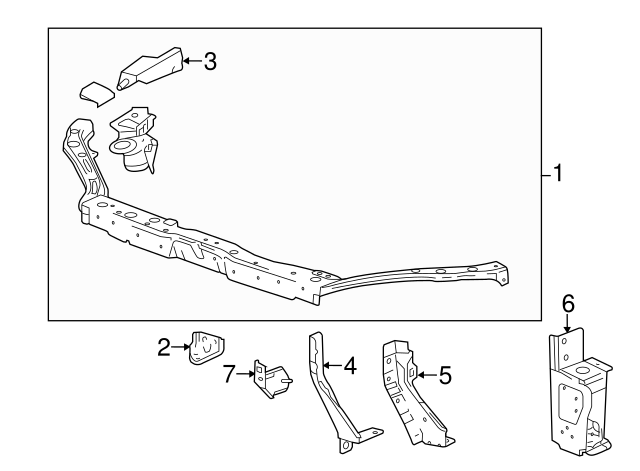 3
1
6
2
7
4
5