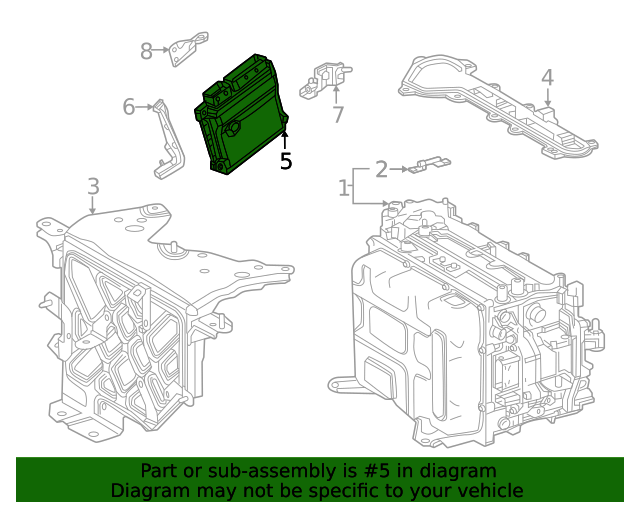 8
6
5
7
4
2
1
3

Part or sub-assembly is #5 in diagram
Diagram may not be specific to your vehicle