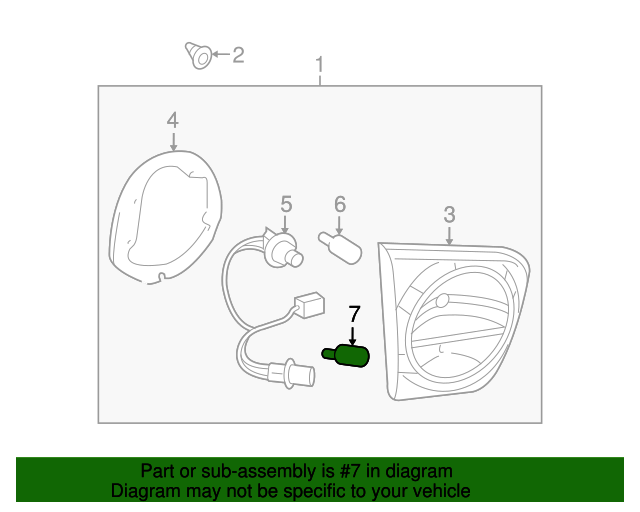 2
1
4
5
6
3
7

Part or sub-assembly is #7 in diagram
Diagram may not be specific to your vehicle