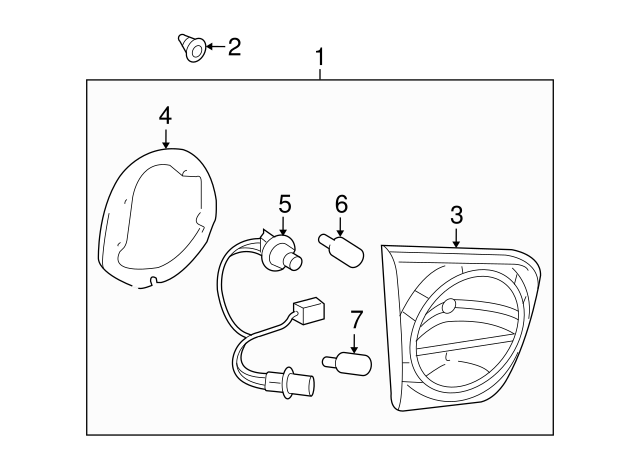 2
1
4
5
6
3
7