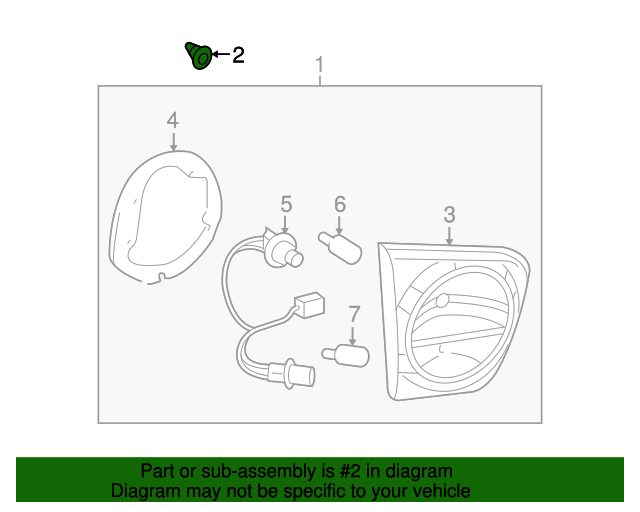 2

1

4

5

6

3

7

Part or sub-assembly is #2 in diagram
Diagram may not be specific to your vehicle