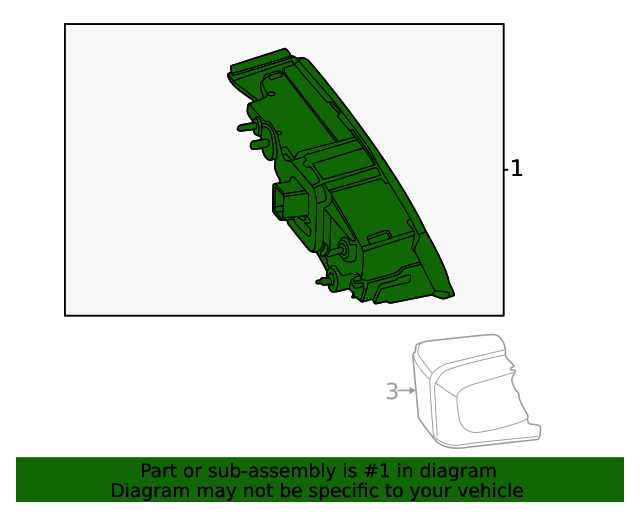 1

3

Part or sub-assembly is #1 in diagram
Diagram may not be specific to your vehicle