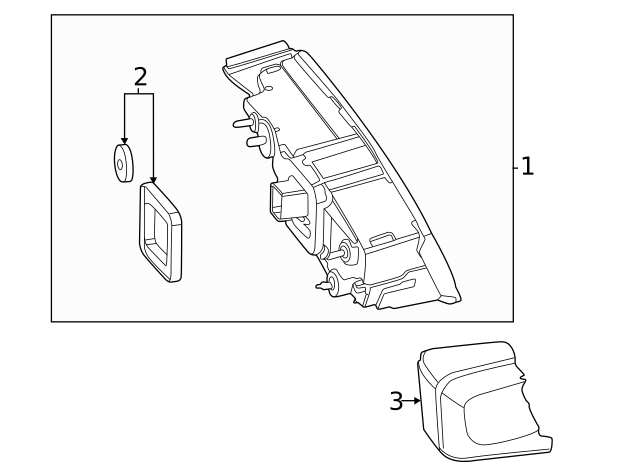 2
1
3