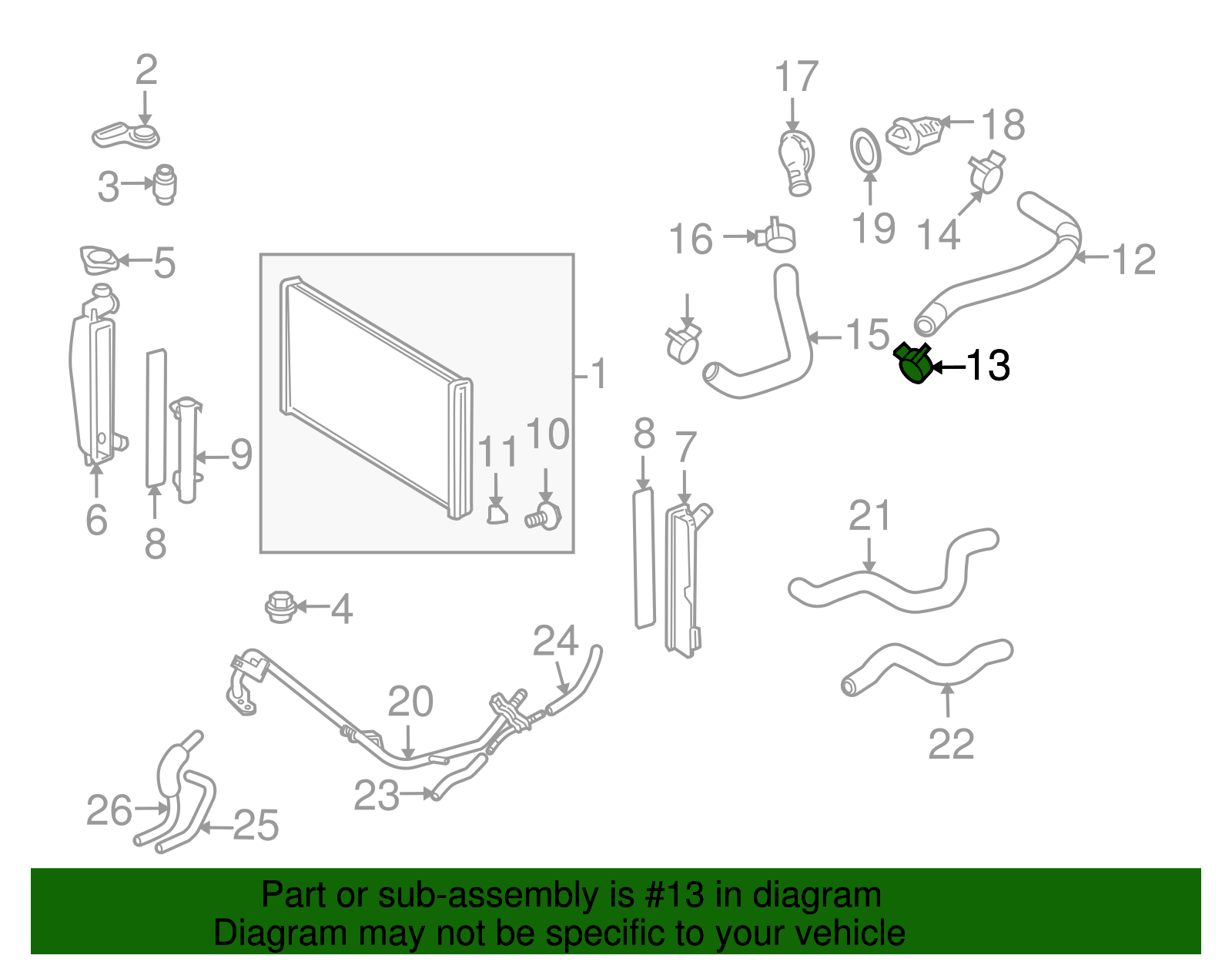 2
3
5
6
8
9
1
11
10
17
18
19
14
16
12
15
13
8
7
21
22
4
24
20
23
26
25

Part or sub-assembly is #13 in diagram
Diagram may not be specific to your vehicle