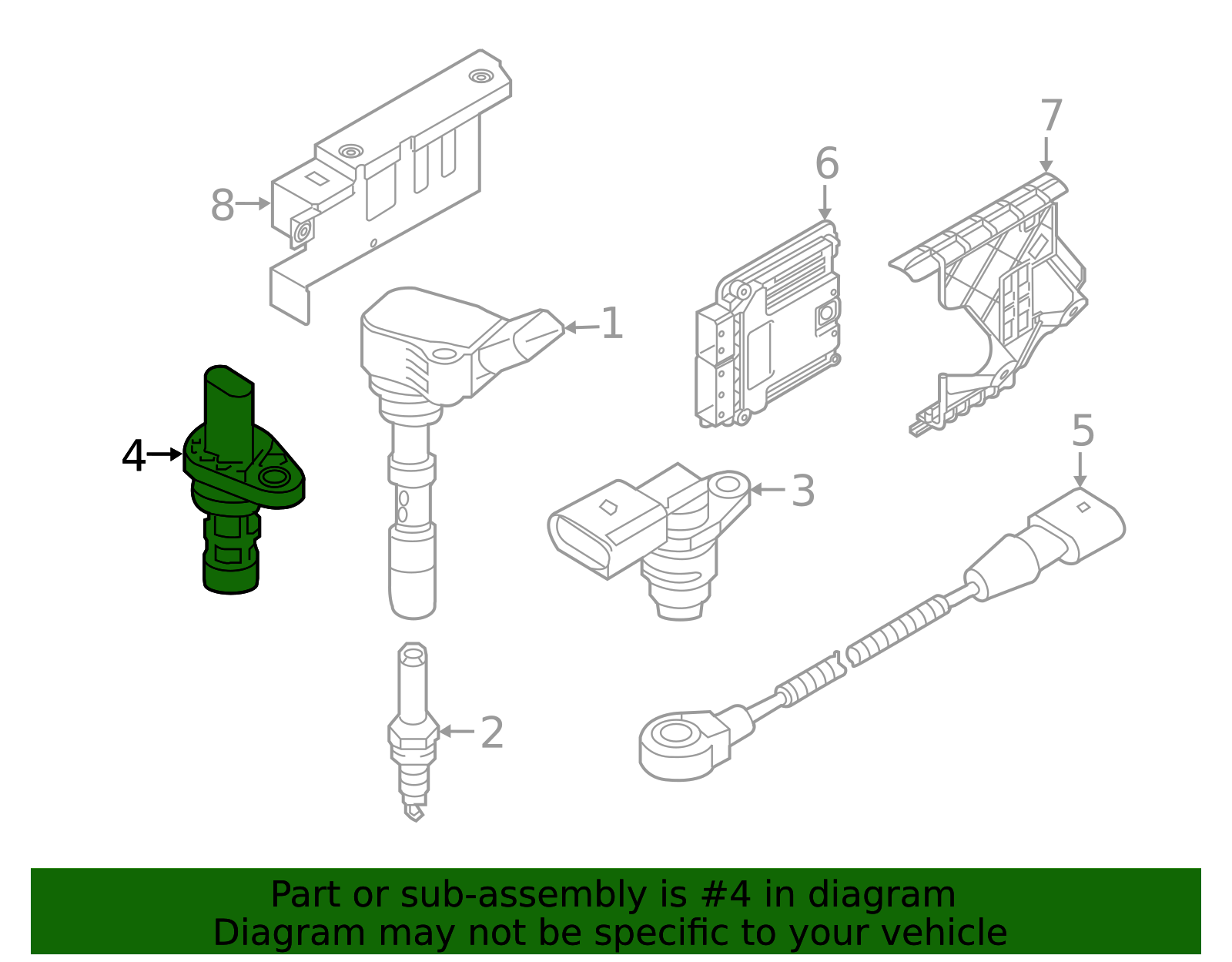 8
7
6
1
4
3
5
2

Part or sub-assembly is #4 in diagram
Diagram may not be specific to your vehicle