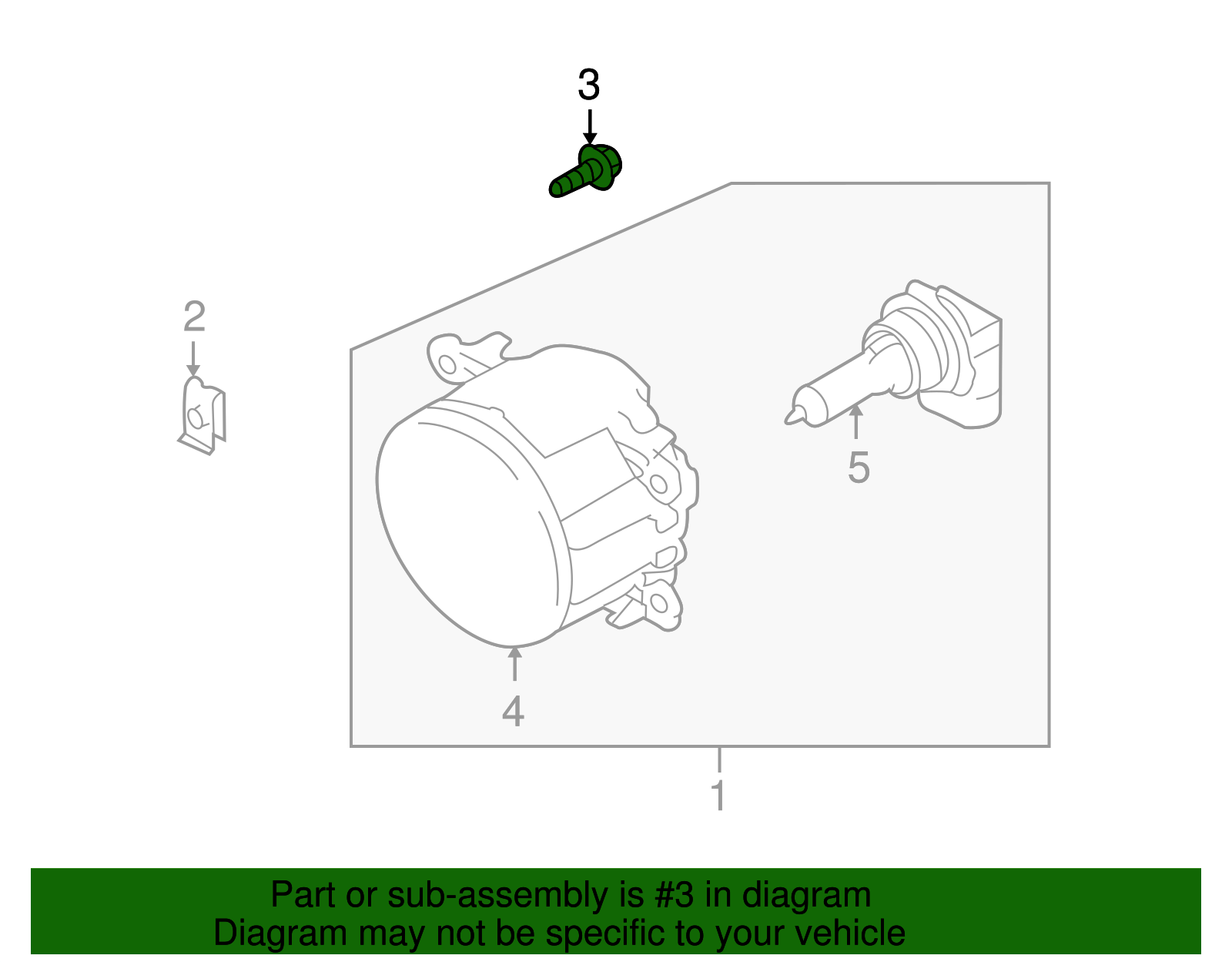 3

2

5

4

1

Part or sub-assembly is #3 in diagram
Diagram may not be specific to your vehicle