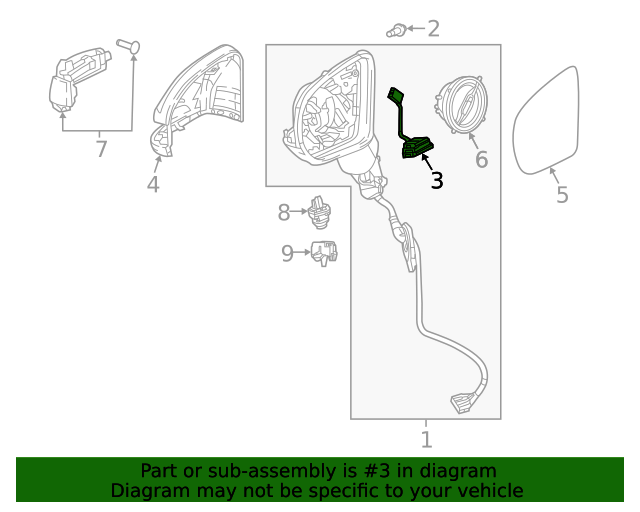 2
7
4
3
6
5
8
9
1

Part or sub-assembly is #3 in diagram
Diagram may not be specific to your vehicle