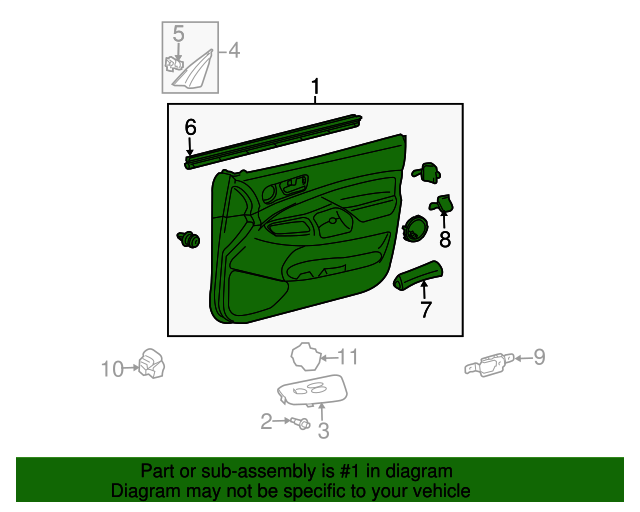 5
4
1
6
8
7
10
11
9
2
3

Part or sub-assembly is #1 in diagram
Diagram may not be specific to your vehicle