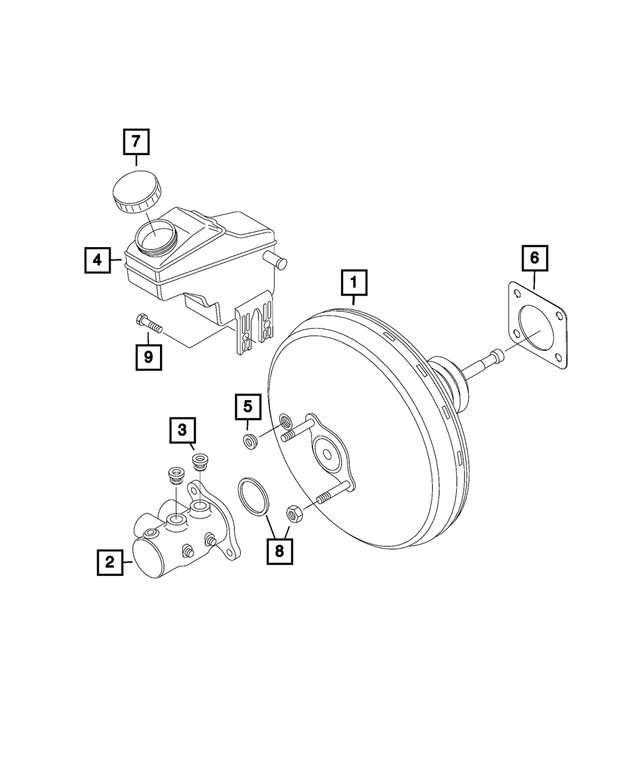 7
4
1
6
9
5
3
8
2