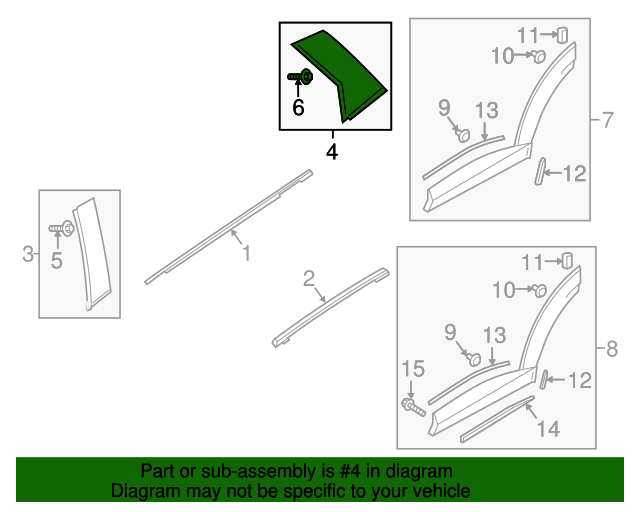 6
4
11
10
9
13
7
12
3
5
1
2
11
10
9
13
8
15
12
14

Part or sub-assembly is #4 in diagram
Diagram may not be specific to your vehicle