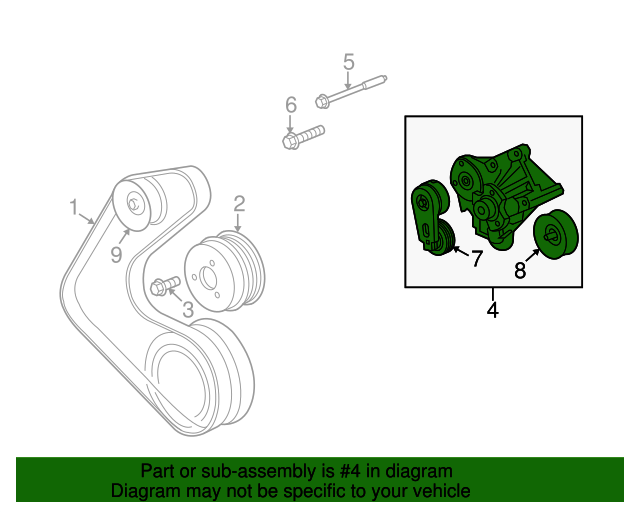 5
6
1
2
9
3
7
8
4

Part or sub-assembly is #4 in diagram
Diagram may not be specific to your vehicle