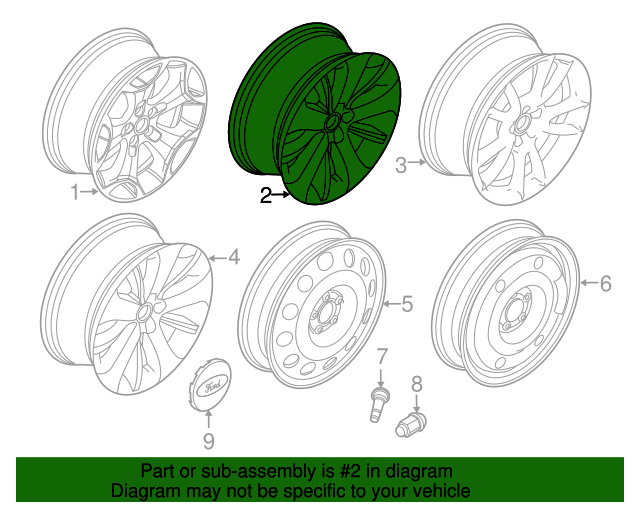 1
2
3
4
5
6
7
8
Ford
9

Part or sub-assembly is #2 in diagram
Diagram may not be specific to your vehicle