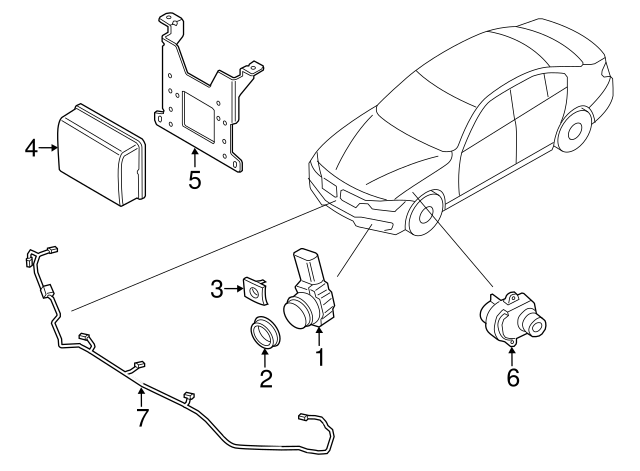 4
5
3
2
1
6
7