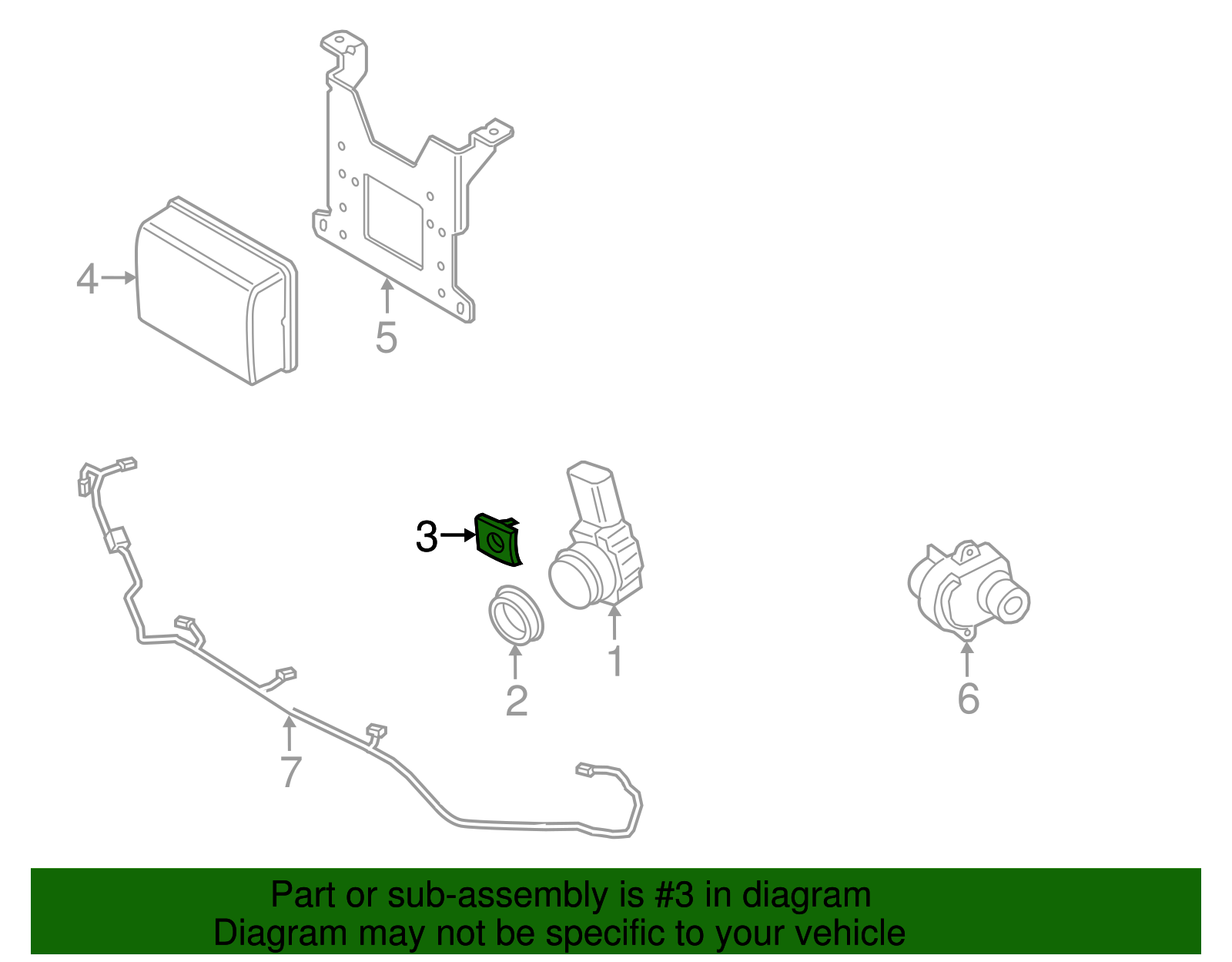 4
5
3
1
2
6
7

Part or sub-assembly is #3 in diagram
Diagram may not be specific to your vehicle