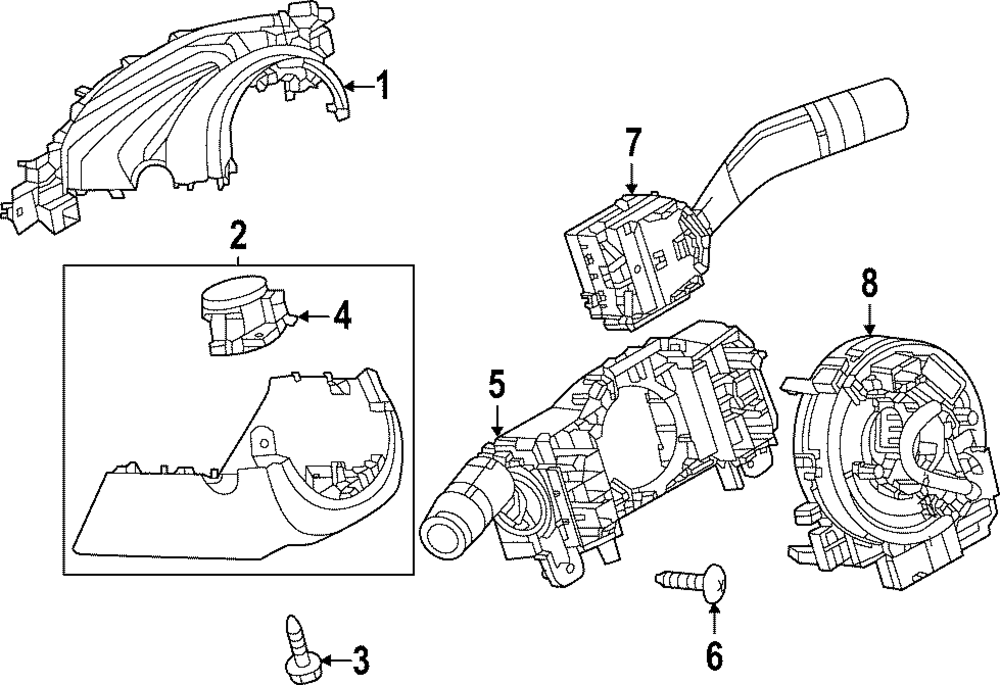 1
7
2
4
8
5
6
3