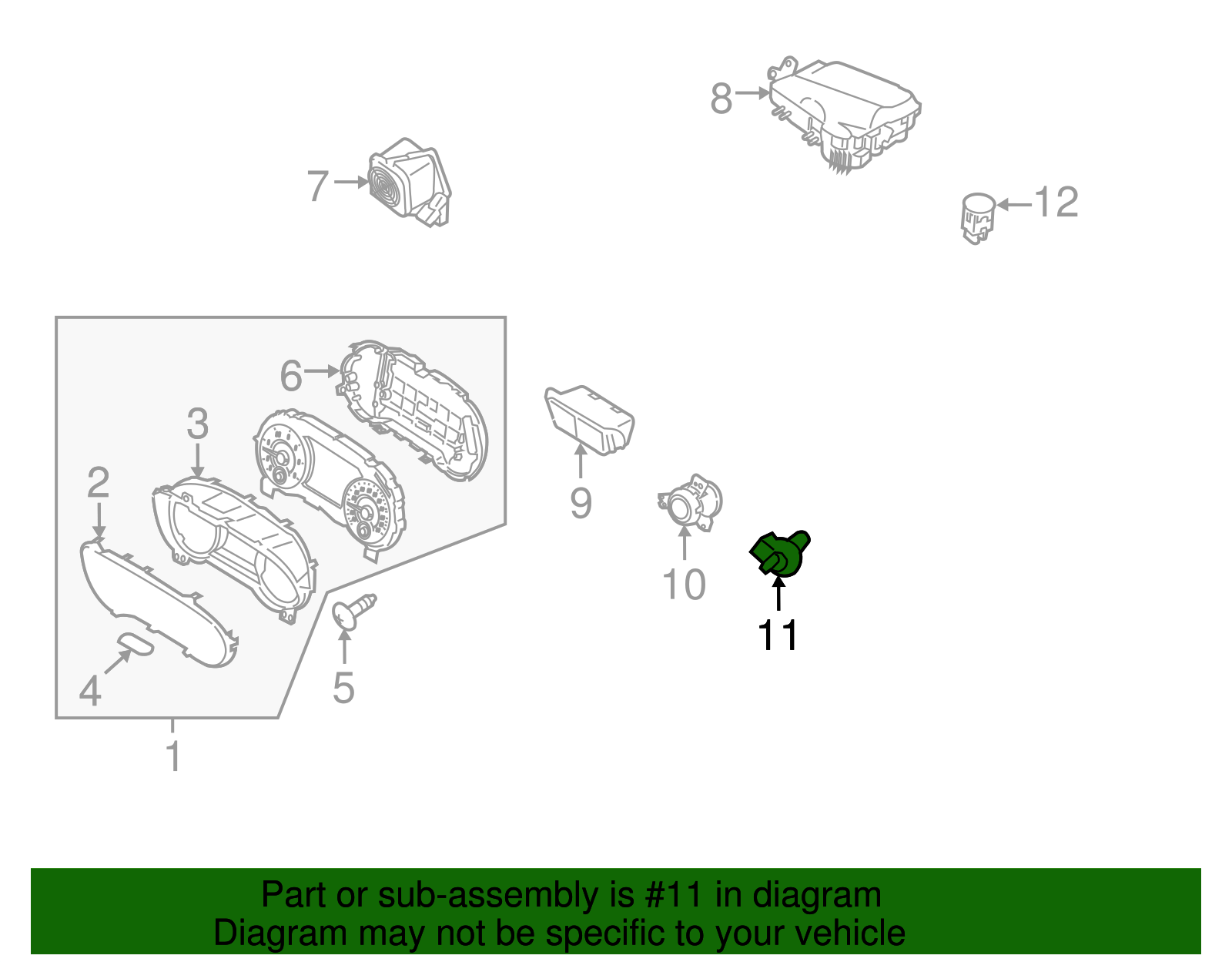 8

7

12

6

3

2

9

10

11

4

5

1

Part or sub-assembly is #11 in diagram
Diagram may not be specific to your vehicle