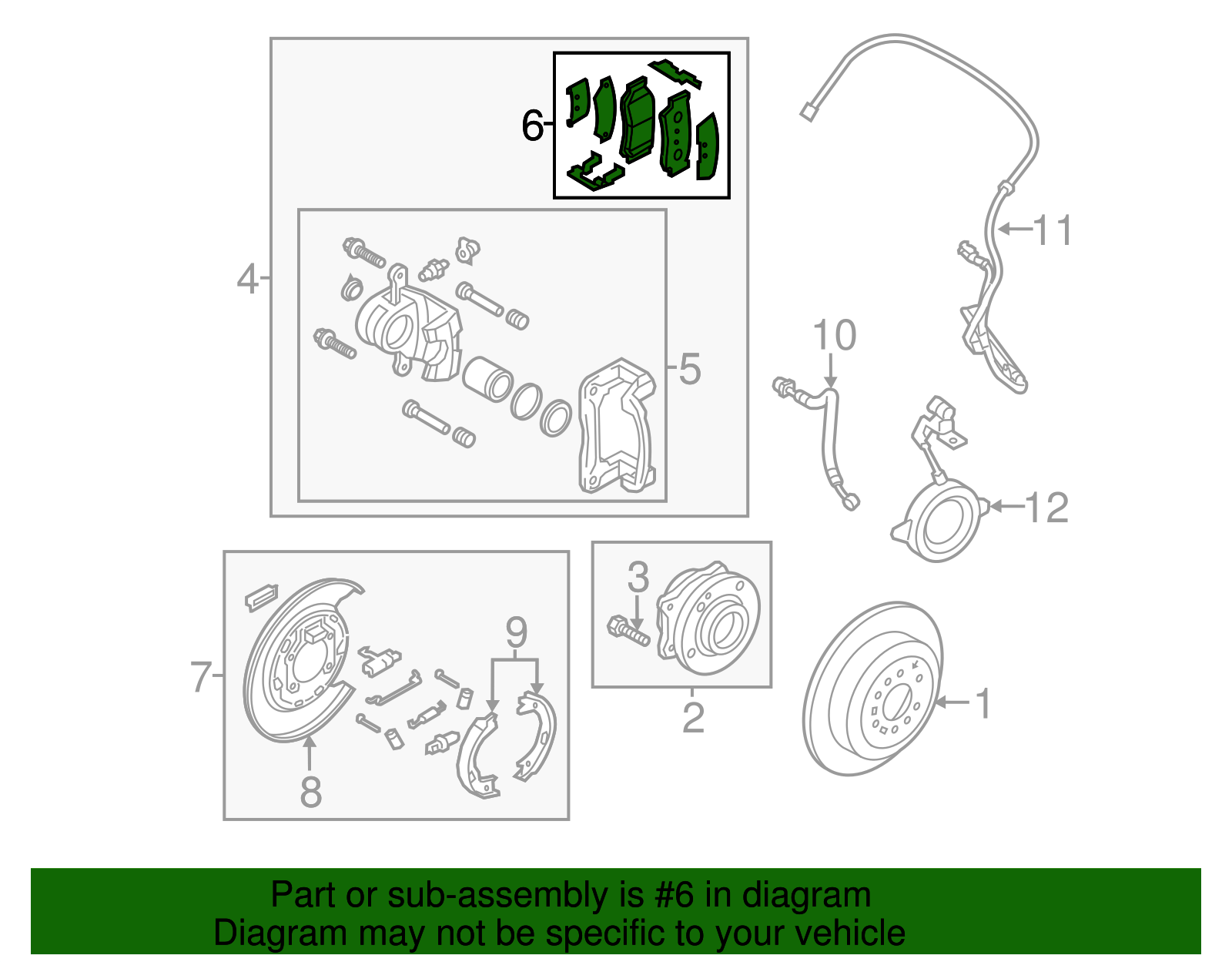 6
4
11
10
5
12
3
9
7
2
1
8

Part or sub-assembly is #6 in diagram
Diagram may not be specific to your vehicle