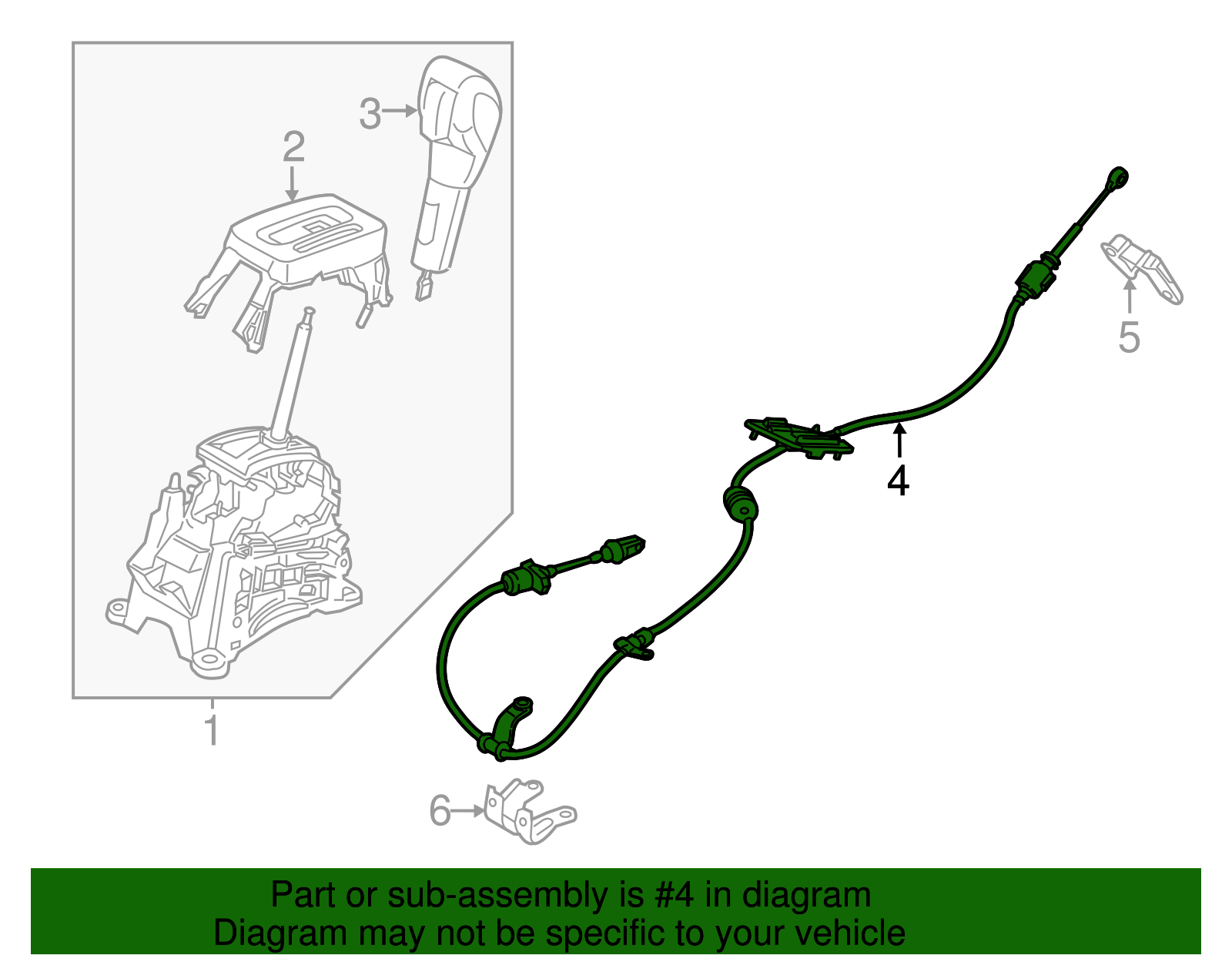 3
2
5
4
1
6
Part or sub-assembly is #4 in diagram
Diagram may not be specific to your vehicle